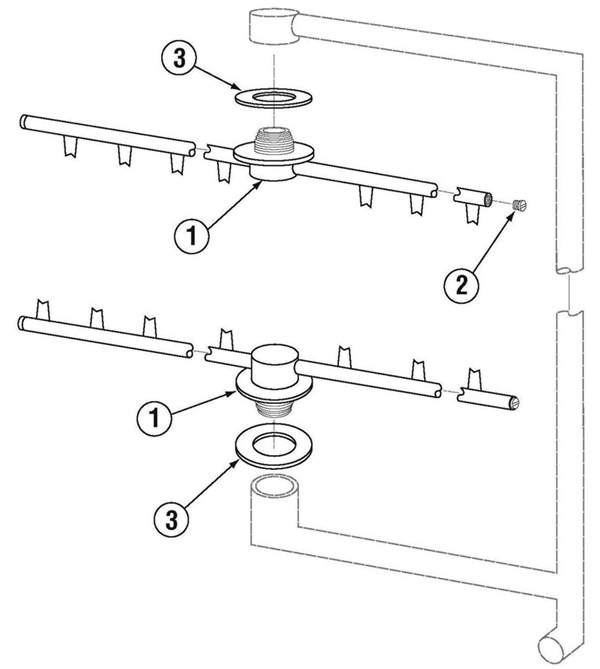 3
1
2
1
3