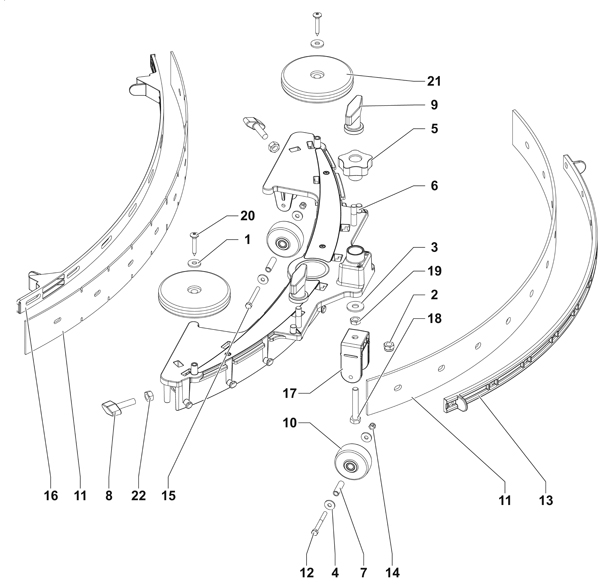 21
9
5
6
20
1
3
19
2
18
17
10
16
11
8
22
15
11
13
12
4
7
14