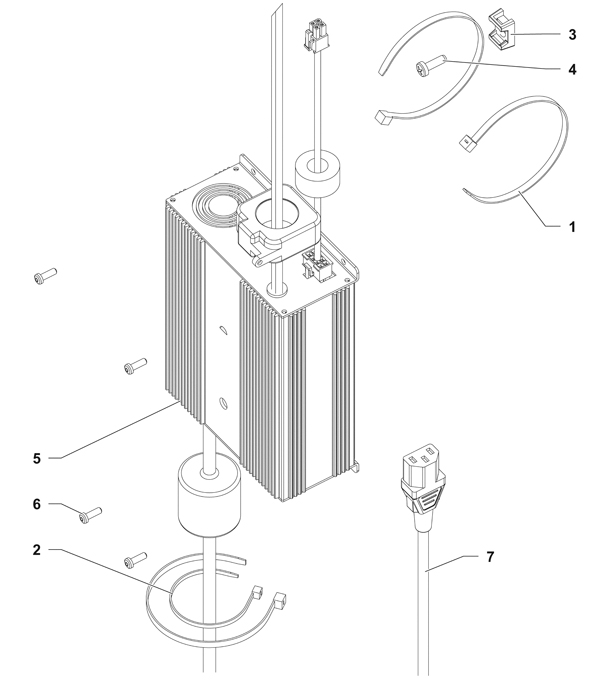 3
4
1
5
6
2
7