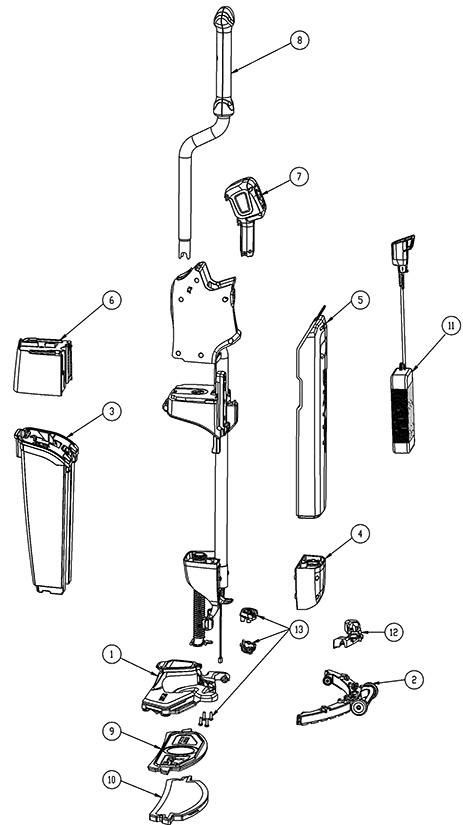 8
7
6
5
11
3
4
13
12
1
2
9
10