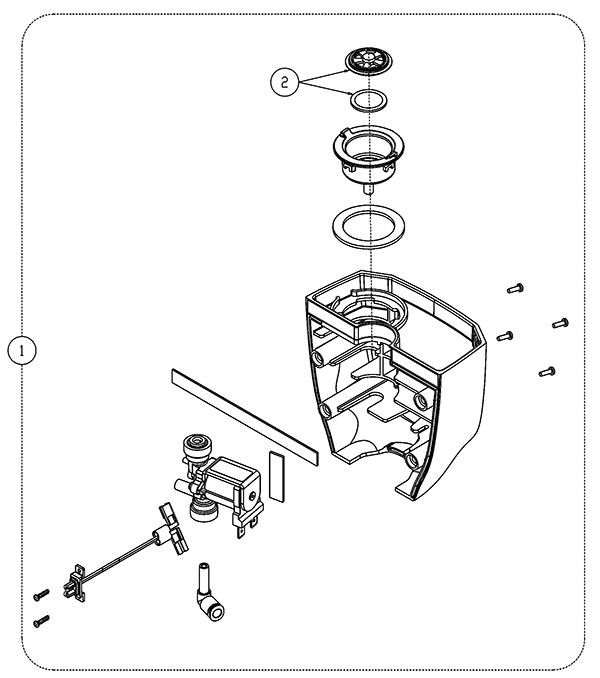 2

1