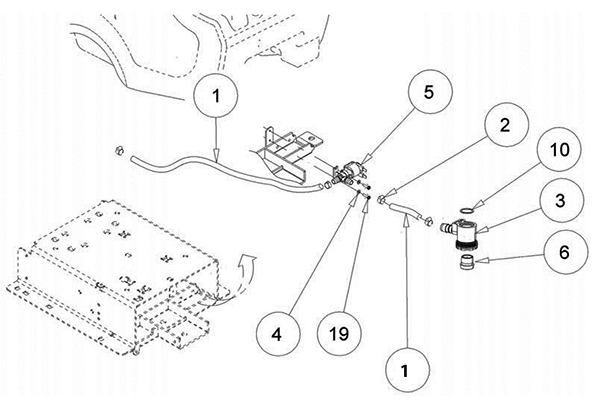 1

5

2

10

3

6

4

19

1