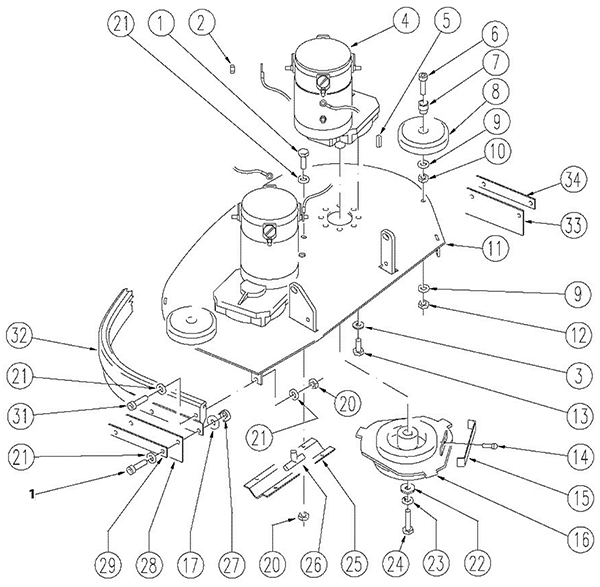 21
1
2
4
5
6
7
8
9
10
34
33
11
9
12
3
13
32
21
31
21
1
20
21
14
15
16
29
28
17
27
20
26
25
24
23
22