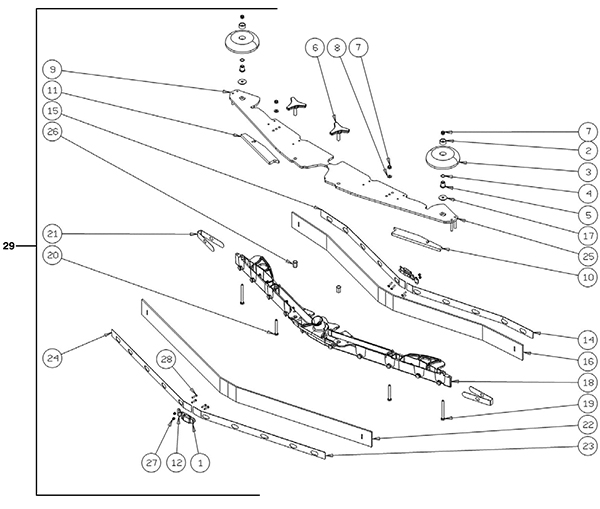 29
9
11
15
26
21
20
24
28
27
12
1
6
8
7
7
2
3
4
5
17
25
10
14
16
18
19
22
23