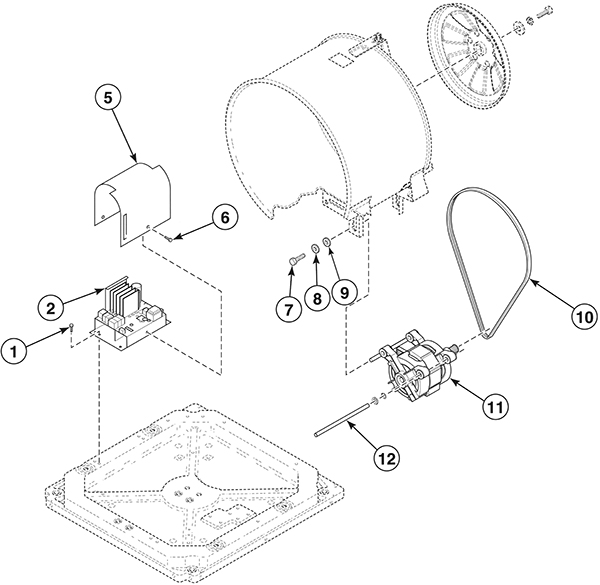 5
6
2
1
7
8
9
10
11
12