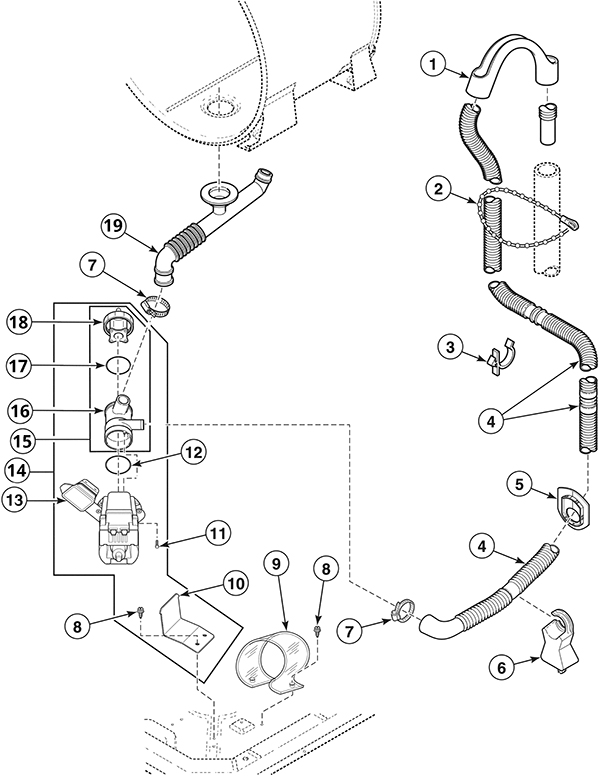 1
2
19
7
18
17
16
15
14
13
12
11
10
9
8
8
7
3
4
5
4
6